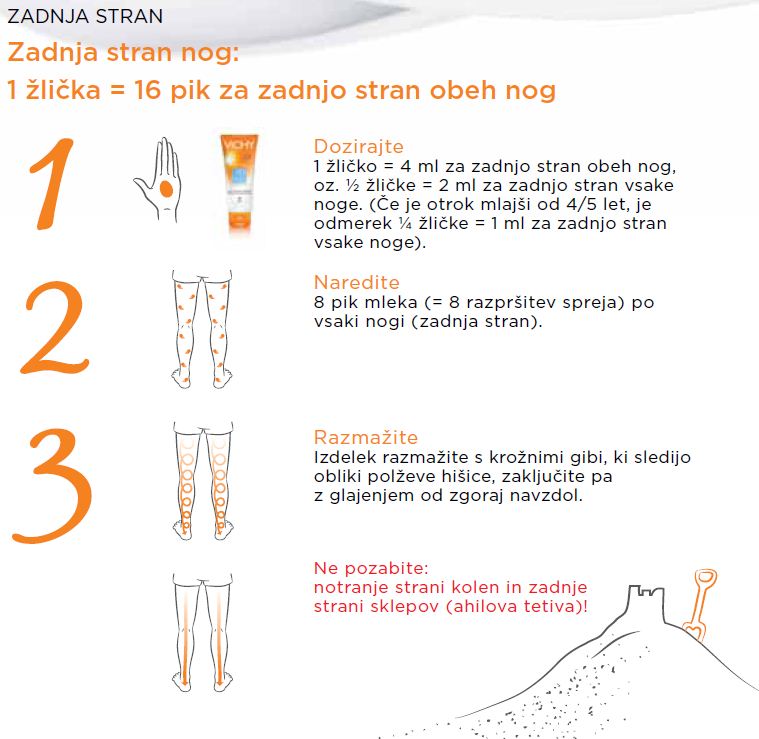 ZADNJA STRAN

Zadnja stran nog:
1 žlička = 16 pik za zadnjo stran obeh nog

1

VICHY

Dozirajte
1 žličko = 4 ml za zadnjo stran obeh nog, oz. ½ žličke = 2 ml za zadnjo stran vsake noge. (Če je otrok mlajši od 4/5 let, je odmerek ¼ žličke = 1 ml za zadnjo stran vsake noge).

2

Naredite
8 pik mleka (= 8 razpršitev spreja) po vsaki nogi (zadnja stran).

3

Razmažite
Izdelek razmažite s krožnimi gibi, ki sledijo obliki polževe hišice, zaključite pa z glajenjem od zgoraj navzdol.

Ne pozabite:
notranje strani kolen in zadnje strani sklepov (ahilova tetiva)!